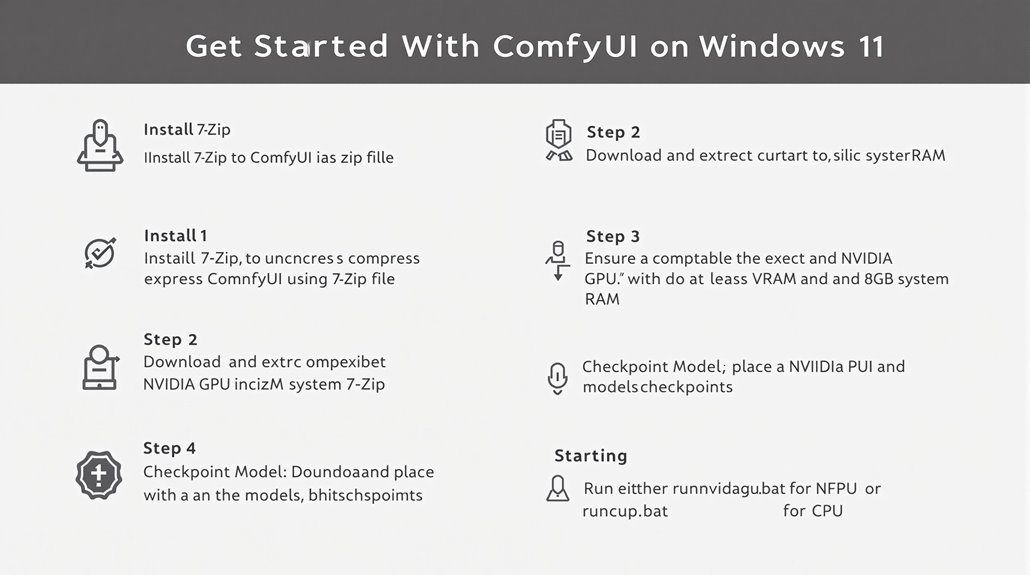 Get Started With ComfyUI on Windows 11

Install 7-Zip
IInstall 7-Zip to ComfyUI ias zip fille

Install 1
Instaill 7-Zip, to uncncress compress express ComnfyUI using 7-Zip file

Step 2
Download and extrc ompexibet NVIDIA GPU incizM system 7-Zip

Step 4
Checkpoint Model: Doundoaand place with a an the models, bhitschspoimts

Step 2
Download and extrect curtart to, silic systerRAM

Step 3
Ensure a comptable the exect and NVIDIA GPU." with do at leass VRAM and and 8GB system RAM

Checkpoint Model; place a NVIIDIa PUI and modelscheckpoints

Starting
Run eitther runnvidagu.bat for NFPU or runcup.bat for CPU